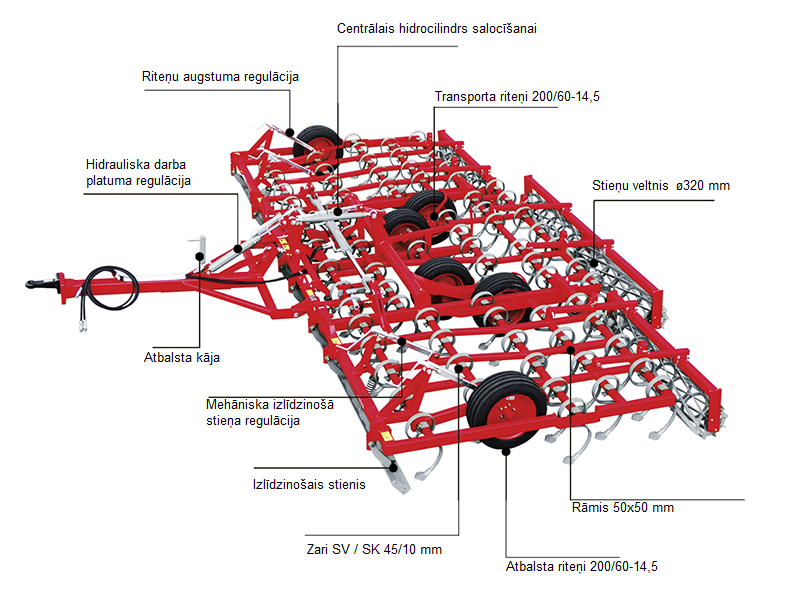 Centrālais hidrocilindrs salocīšanai

Riteņu augstuma regulācija

Transporta riteņi 200/60-14,5

Hidrauliska darba platuma regulācija

Stieņu veltnis ø320 mm

Atbalsta kāja

Mehāniska izlīdzinošā stieņa regulācija

Izlīdzinošais stienis

Rāmis 50x50 mm

Zari SV / SK 45/10 mm

Atbalsta riteņi 200/60-14,5